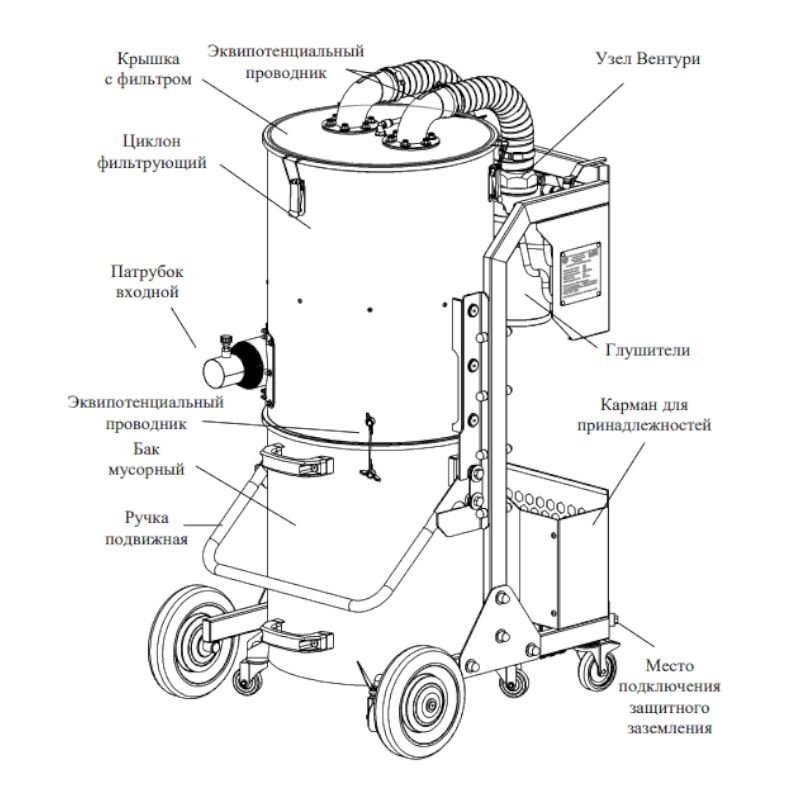 Крышка с фильтром

Эквипотенциальный проводник

Узел Вентури

Циклон фильтрующий

Патрубок входной

Глушители

Эквипотенциальный проводник

Карман для принадлежностей

Бак мусорный

Ручка подвижная

Место подключения защитного заземления