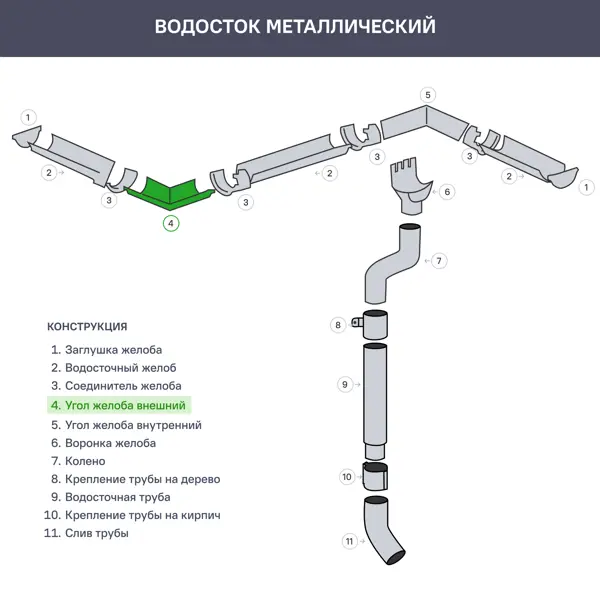 ВОДОСТОК МЕТАЛЛИЧЕСКИЙ

1
2
3
4
3
2
3
5
3
2
1
6
7
8
9
10
11

КОНСТРУКЦИЯ

1. Заглушка желоба
2. Водосточный желоб
3. Соединитель желоба
4. Угол желоба внешний
5. Угол желоба внутренний
6. Воронка желоба
7. Колено
8. Крепление трубы на дерево
9. Водосточная труба
10. Крепление трубы на кирпич
11. Слив трубы