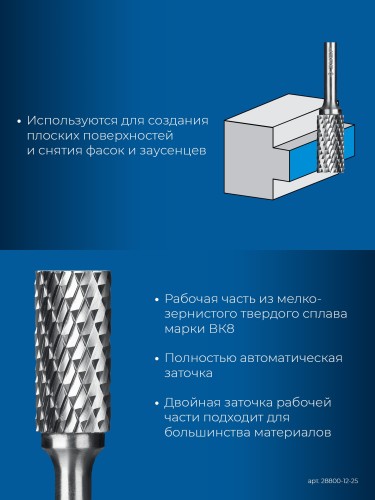 • Используются для создания плоских поверхностей и снятия фасок и заусенцев

• Рабочая часть из мелкозернистого твердого сплава марки ВК8

• Полностью автоматическая заточка

• Двойная заточка рабочей части подходит для большинства материалов

арт. 28800-12-25