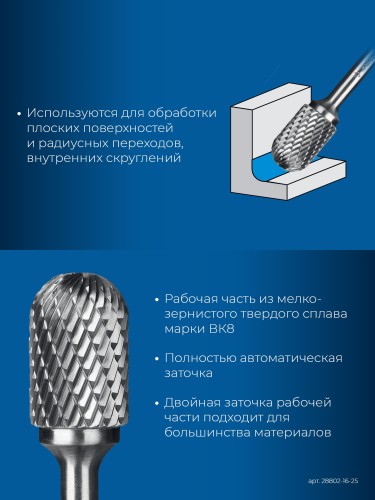 • Используются для обработки плоских поверхностей и радиусных переходов, внутренних скруглений

• Рабочая часть из мелкозернистого твердого сплава марки ВК8

• Полностью автоматическая заточка

• Двойная заточка рабочей части подходит для большинства материалов

арт. 28802-16-25