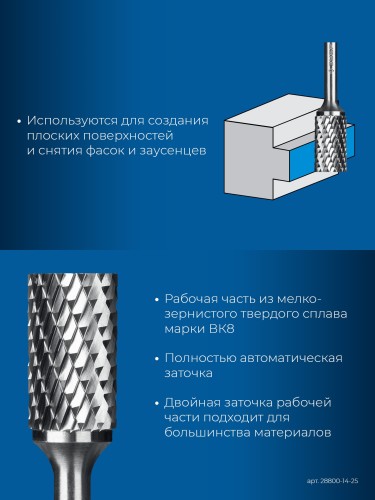 • Используются для создания плоских поверхностей и снятия фасок и заусенцев

• Рабочая часть из мелкозернистого твердого сплава марки ВК8

• Полностью автоматическая заточка

• Двойная заточка рабочей части подходит для большинства материалов

арт. 28800-14-25