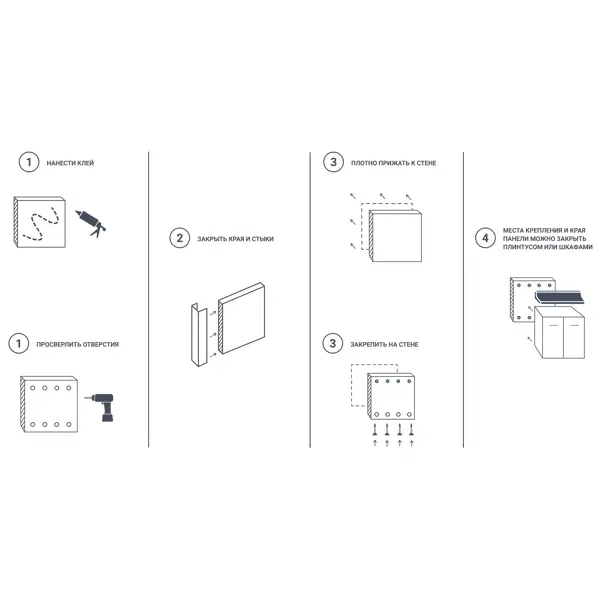 1 НАНЕСТИ КЛЕЙ

1 ПРОСВЕРЛИТЬ ОТВЕРСТИЯ

2 ЗАКРЫТЬ КРАЯ И СТЫКИ

3 ПЛОТНО ПРИЖАТЬ К СТЕНЕ

3 ЗАКРЕПИТЬ НА СТЕНЕ

4 МЕСТА КРЕПЛЕНИЯ И КРАЯ ПАНЕЛИ МОЖНО ЗАКРЫТЬ ПЛИНТУСОМ ИЛИ ШКАФАМИ