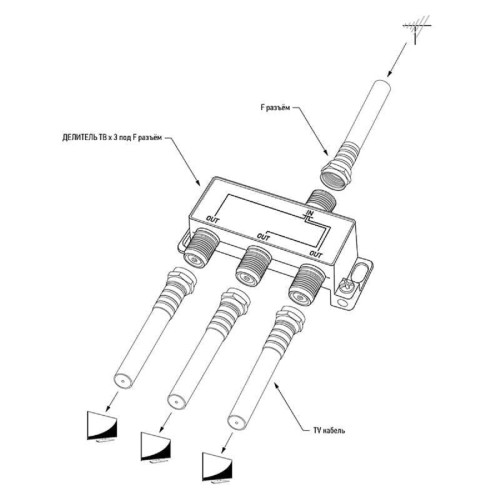 F разъём

ДЕЛИТЕЛЬ ТВ x 3 под F разъём

IN

OUT

OUT

OUT

TV кабель