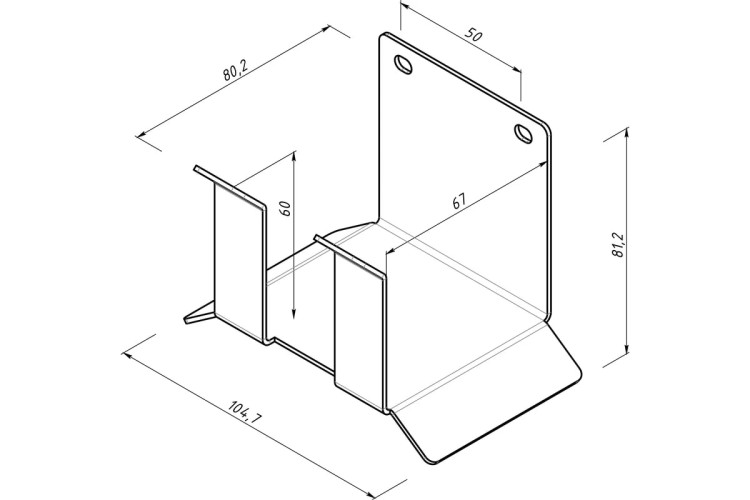 80,2

50

60

67

81,2

104,7