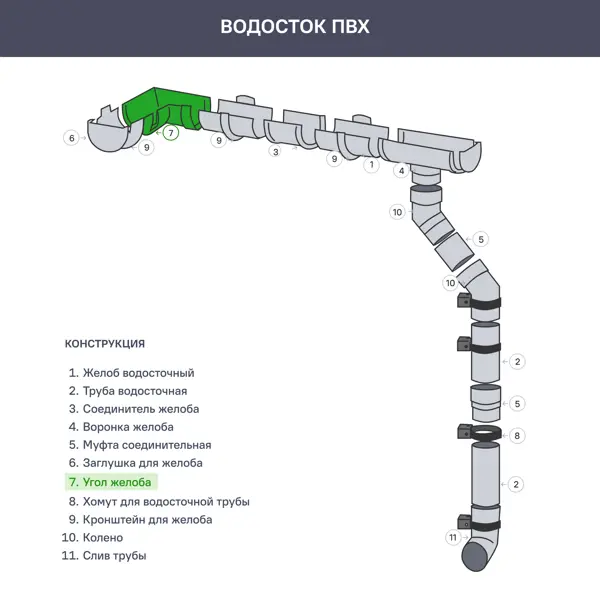 ВОДОСТОК ПВХ

6
9
7
9
3
9
1
4
10
5
10
2
5
8
2
11

КОНСТРУКЦИЯ

1. Желоб водосточный
2. Труба водосточная
3. Соединитель желоба
4. Воронка желоба
5. Муфта соединительная
6. Заглушка для желоба
7. Угол желоба
8. Хомут для водосточной трубы
9. Кронштейн для желоба
10. Колено
11. Слив трубы