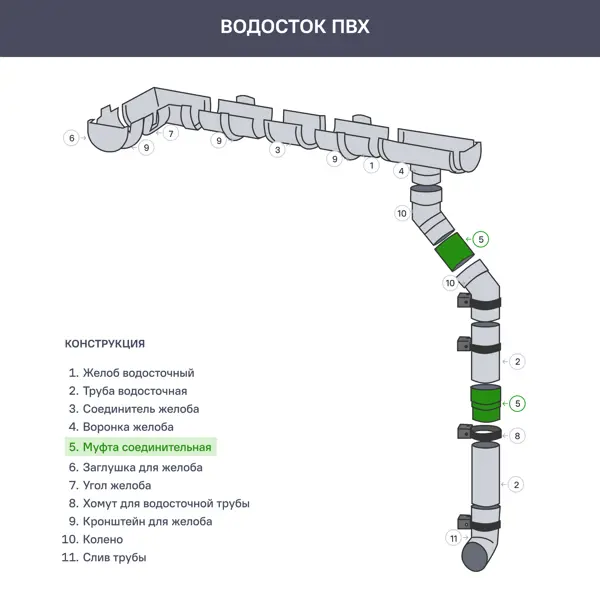 ВОДОСТОК ПВХ

6
7
9
9
3
9
1
4
10
5
10
2
5
8
2
11

КОНСТРУКЦИЯ

1. Желоб водосточный
2. Труба водосточная
3. Соединитель желоба
4. Воронка желоба
5. Муфта соединительная
6. Заглушка для желоба
7. Угол желоба
8. Хомут для водосточной трубы
9. Кронштейн для желоба
10. Колено
11. Слив трубы