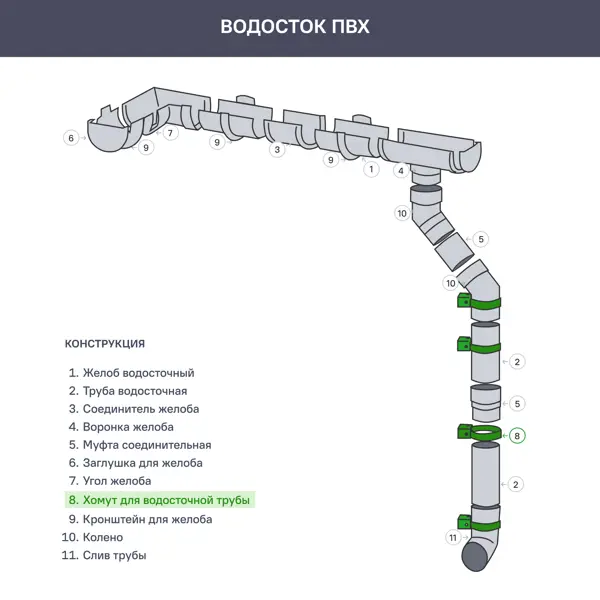 ВОДОСТОК ПВХ

6
7
9
9
3
9
1
4
10
5
10
2
5
8
2
11

КОНСТРУКЦИЯ

1. Желоб водосточный
2. Труба водосточная
3. Соединитель желоба
4. Воронка желоба
5. Муфта соединительная
6. Заглушка для желоба
7. Угол желоба
8. Хомут для водосточной трубы
9. Кронштейн для желоба
10. Колено
11. Слив трубы