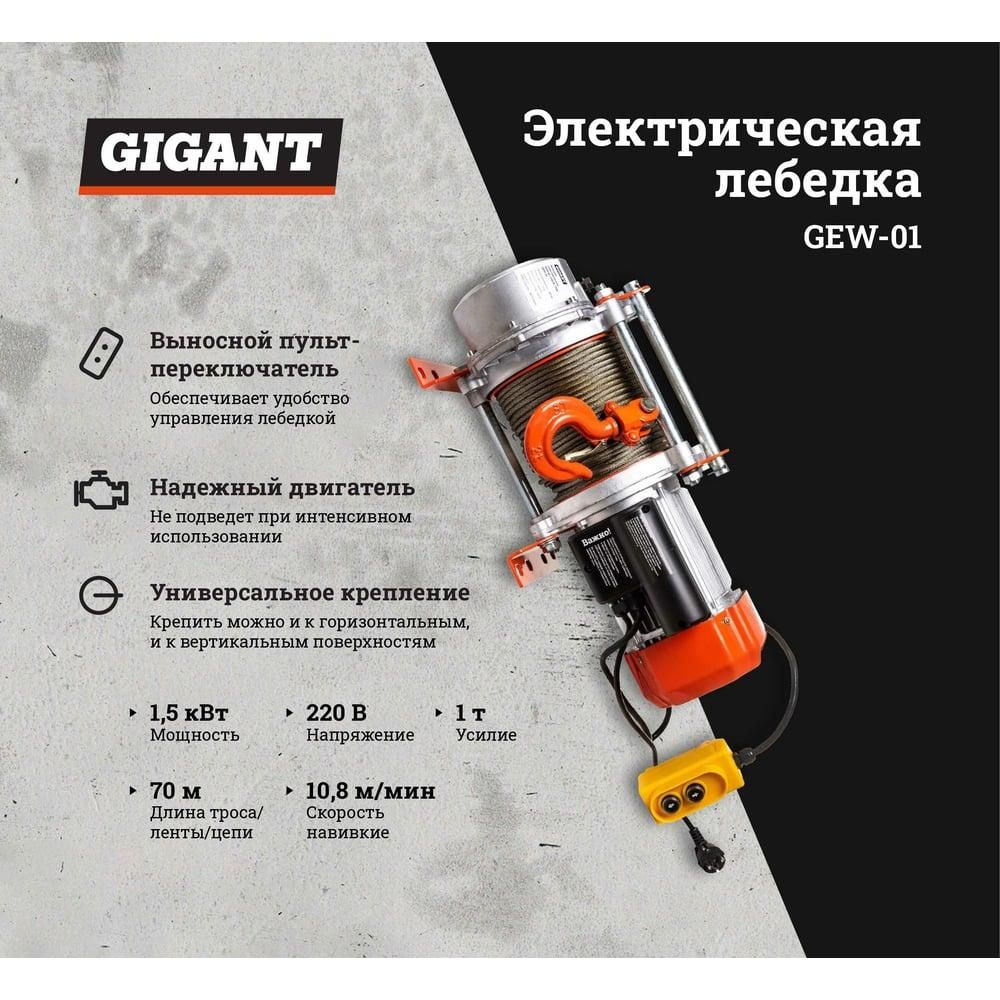 GIGANT

Электрическая лебедка
GEW-01

Выносной пульт-переключатель
Обеспечивает удобство управления лебедкой

Надежный двигатель
Не подведет при интенсивном использовании

Универсальное крепление
Крепить можно и к горизонтальным, и к вертикальным поверхностям

1,5 кВт
Мощность

220 В
Напряжение

1 т
Усилие

70 м
Длина троса/ленты/цепи

10,8 м/мин
Скорость навивкие

Важно!