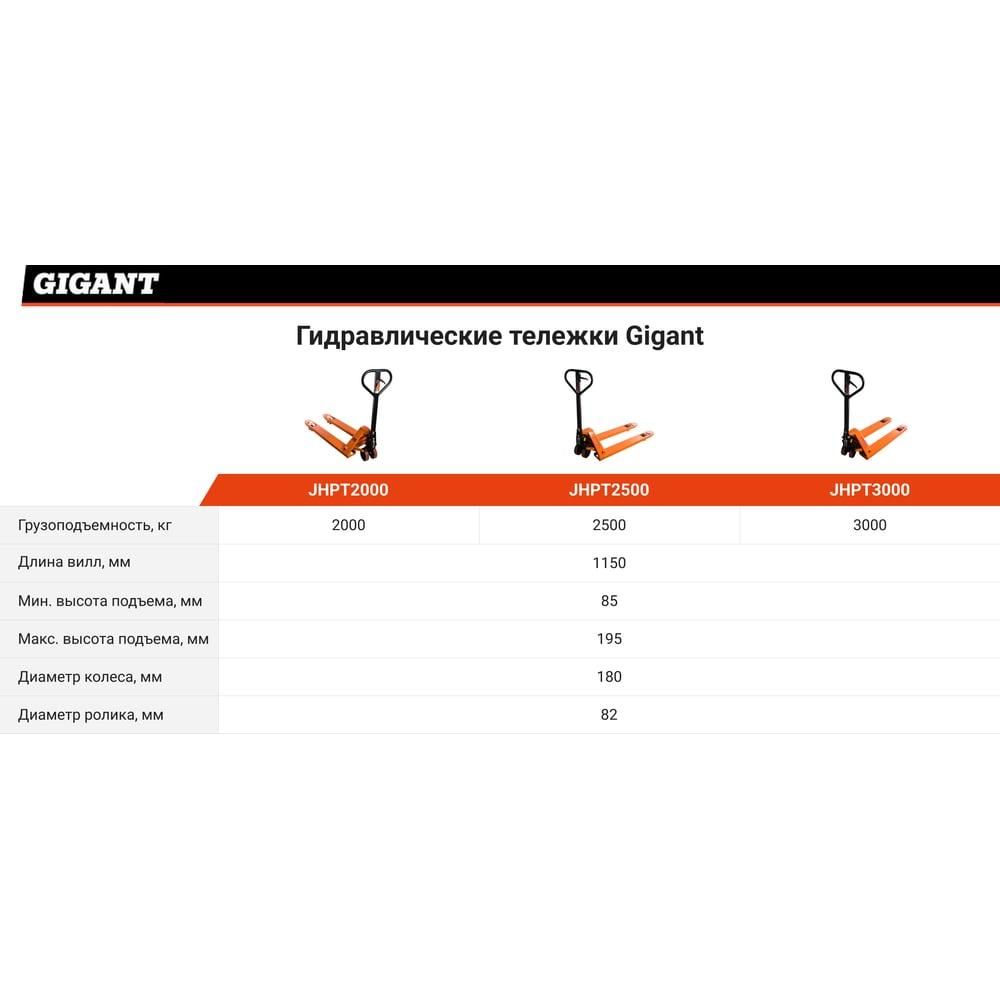 GIGANT

Гидравлические тележки Gigant

| | JHPT2000 | JHPT2500 | JHPT3000 |
|---|---|---|---|
| Грузоподъемность, кг | 2000 | 2500 | 3000 |
| Длина вилл, мм | | 1150 | |
| Мин. высота подъема, мм | | 85 | |
| Макс. высота подъема, мм | | 195 | |
| Диаметр колеса, мм | | 180 | |
| Диаметр ролика, мм | | 82 | |