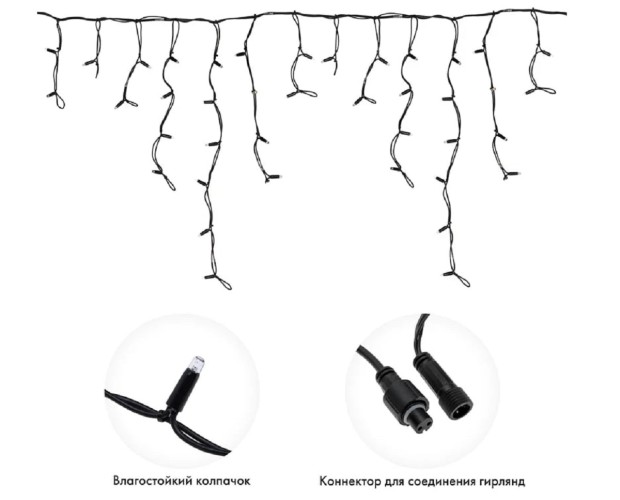 Влагостойкий колпачок

Коннектор для соединения гирлянд