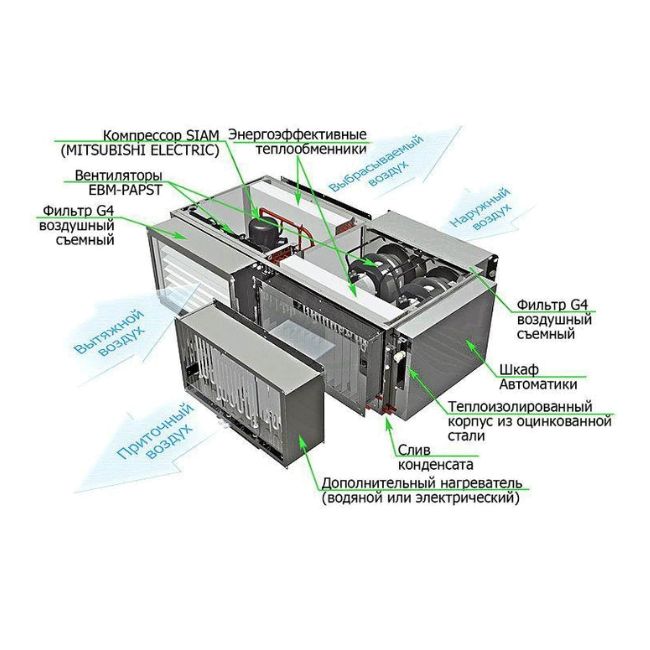 Компрессор SIAM
(MITSUBISHI ELECTRIC)

Энергоэффективные
теплообменники

Выбрасываемый
воздух

Вентиляторы
EBM-PAPST

Фильтр G4
воздушный
съемный

Наружный
воздух

Фильтр G4
воздушный
съемный

Вытяжной
воздух

Шкаф
Автоматики

Теплоизолированный
корпус из оцинкованной
стали

Приточный
воздух

Слив
конденсата

Дополнительный нагреватель
(водяной или электрический)