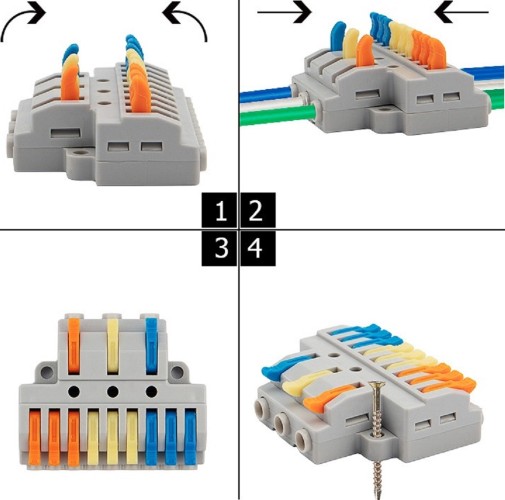 1 2
3 4