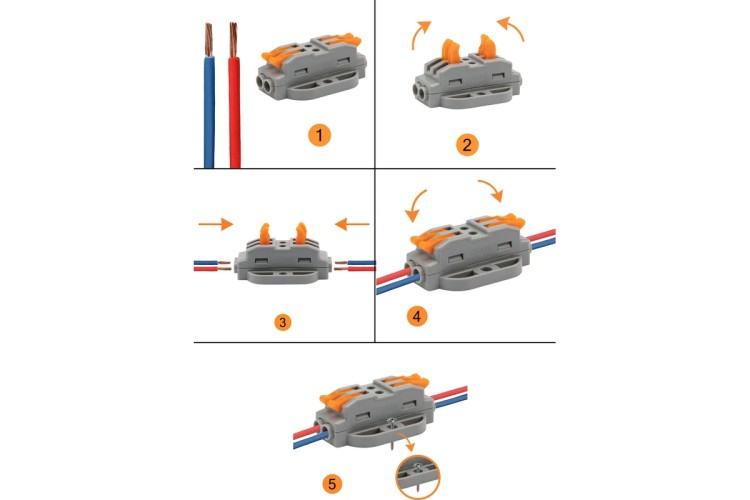 1

2

3

4

5