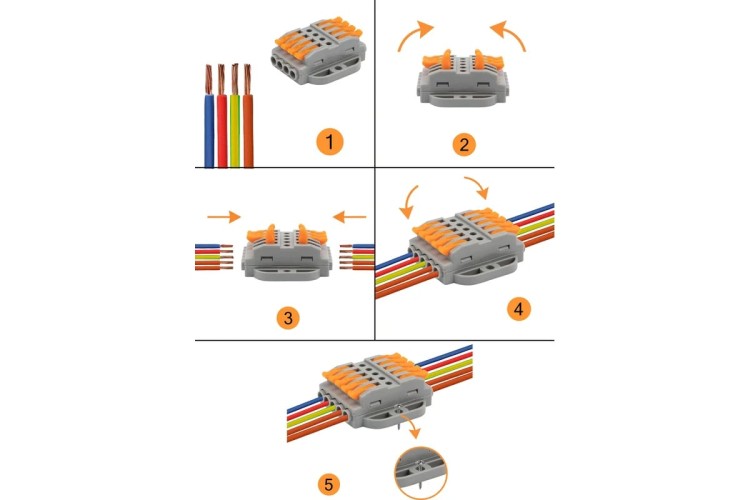 1

2

3

4

5