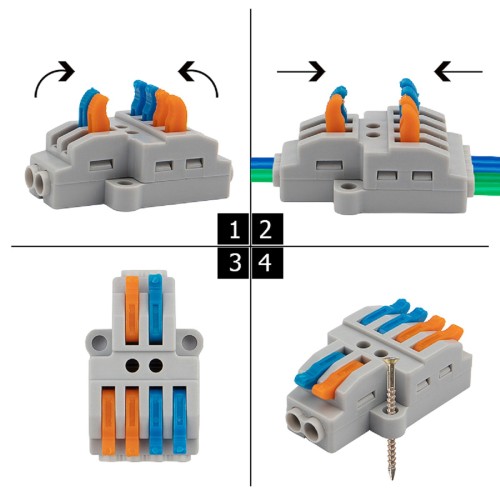 1 2
3 4