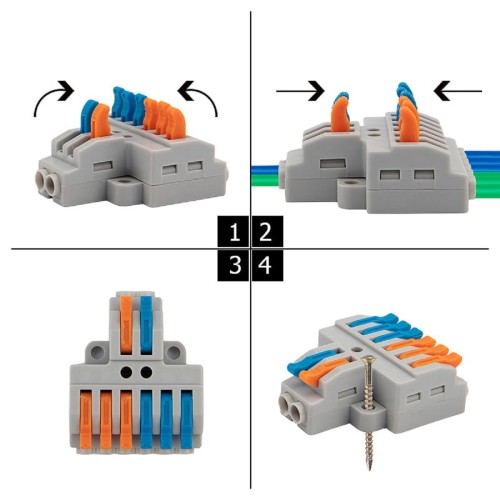 1 2
3 4