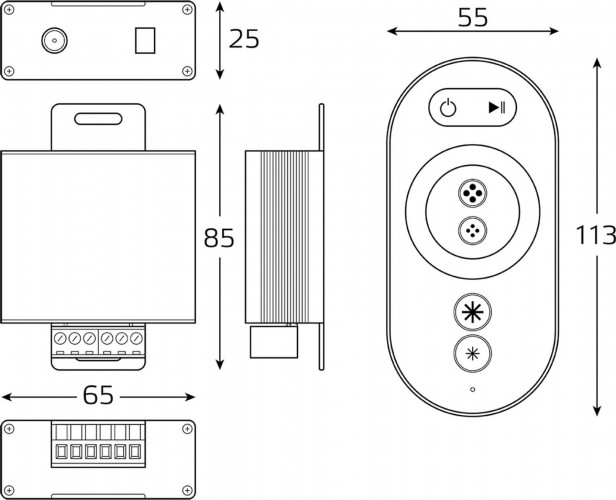 25

55

85

113

65