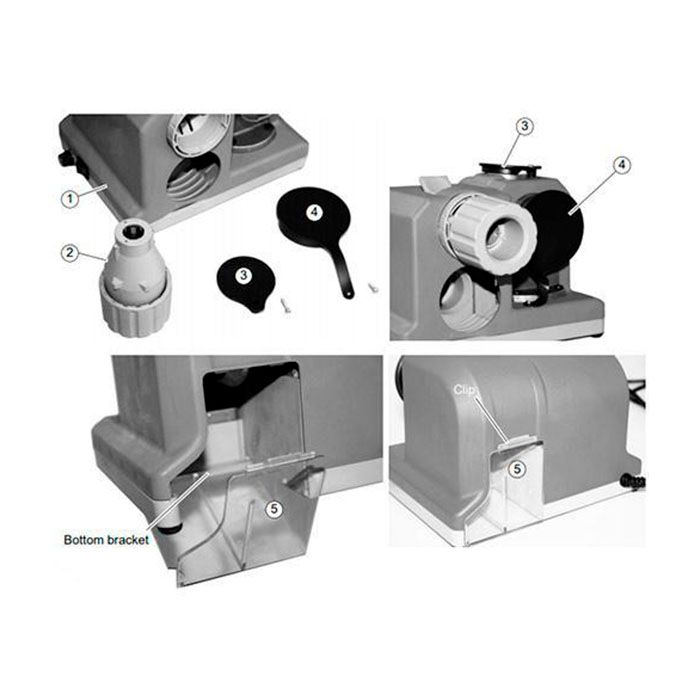 1
2
3
4
3
4
Bottom bracket
5
Clip
5