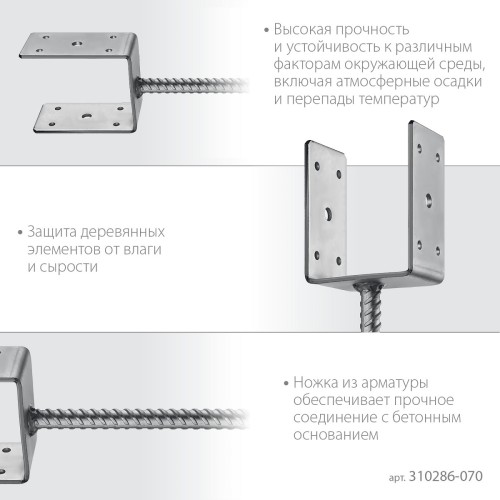 • Высокая прочность и устойчивость к различным факторам окружающей среды, включая атмосферные осадки и перепады температур

• Защита деревянных элементов от влаги и сырости

• Ножка из арматуры обеспечивает прочное соединение с бетонным основанием

арт. 310286-070