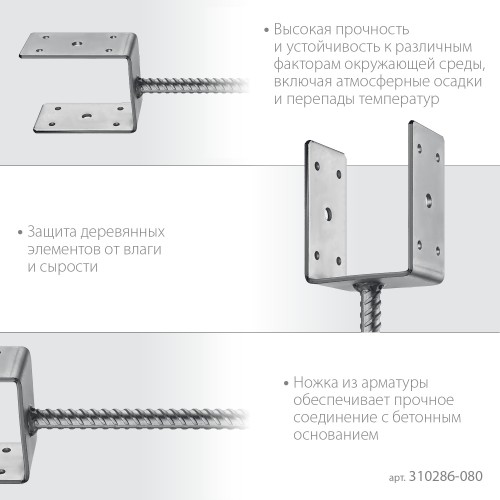 • Высокая прочность и устойчивость к различным факторам окружающей среды, включая атмосферные осадки и перепады температур

• Защита деревянных элементов от влаги и сырости

• Ножка из арматуры обеспечивает прочное соединение с бетонным основанием

арт. 310286-080