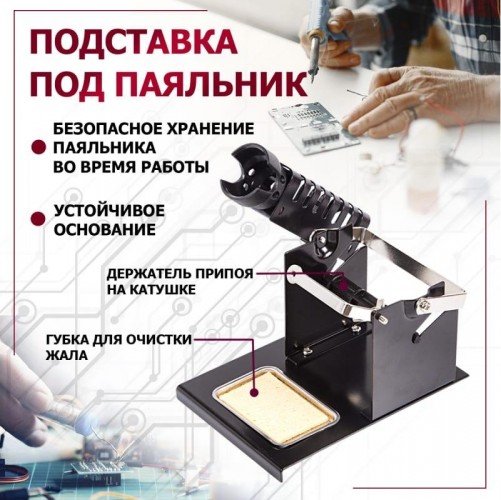 ПОДСТАВКА ПОД ПАЯЛЬНИК

БЕЗОПАСНОЕ ХРАНЕНИЕ ПАЯЛЬНИКА ВО ВРЕМЯ РАБОТЫ

УСТОЙЧИВОЕ ОСНОВАНИЕ

ДЕРЖАТЕЛЬ ПРИПОЯ НА КАТУШКЕ

ГУБКА ДЛЯ ОЧИСТКИ ЖАЛА