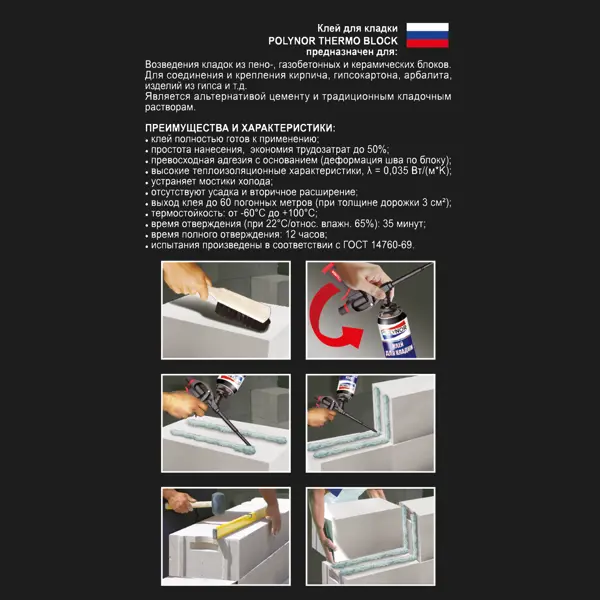 Клей для кладки
POLYNOR THERMO BLOCK
предназначен для:

Возведения кладок из пено-, газобетонных и керамических блоков. Для соединения и крепления кирпича, гипсокартона, арбалита, изделий из гипса и т.д.
Является альтернативой цементу и традиционным кладочным растворам.

ПРЕИМУЩЕСТВА И ХАРАКТЕРИСТИКИ:
• клей полностью готов к применению;
• простота нанесения, экономия трудозатрат до 50%;
• превосходная адгезия с основанием (деформация шва по блоку);
• высокие теплоизоляционные характеристики, $\lambda$ = 0,035 Вт/(м*К);
• устраняет мостики холода;
• отсутствуют усадка и вторичное расширение;
• выход клея до 60 погонных метров (при толщине дорожки 3 см²);
• термостойкость: от -60°С до +100°С;
• время отверждения (при 22°С/относ. влажн. 65%): 35 минут;
• время полного отверждения: 12 часов;
• испытания произведены в соответствии с ГОСТ 14760-69.

POLYNOR
КЛЕЙ ДЛЯ КЛАДКИ