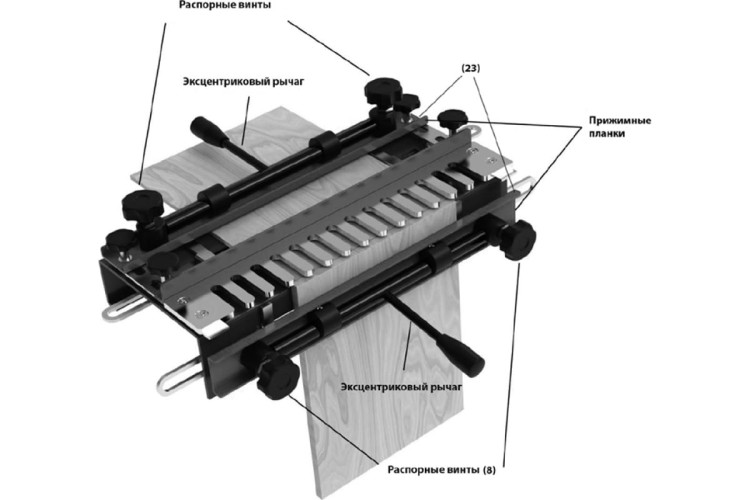 Распорные винты

Эксцентриковый рычаг

(23)

Прижимные планки

Эксцентриковый рычаг

Распорные винты (8)