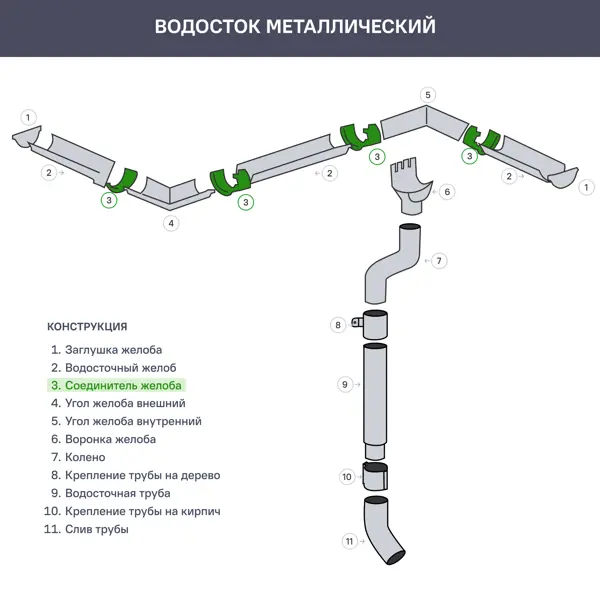 ВОДОСТОК МЕТАЛЛИЧЕСКИЙ

1
2
3
4
3
2
3
5
3
2
1
6
7
8
9
10
11

КОНСТРУКЦИЯ

1. Заглушка желоба
2. Водосточный желоб
3. Соединитель желоба
4. Угол желоба внешний
5. Угол желоба внутренний
6. Воронка желоба
7. Колено
8. Крепление трубы на дерево
9. Водосточная труба
10. Крепление трубы на кирпич
11. Слив трубы