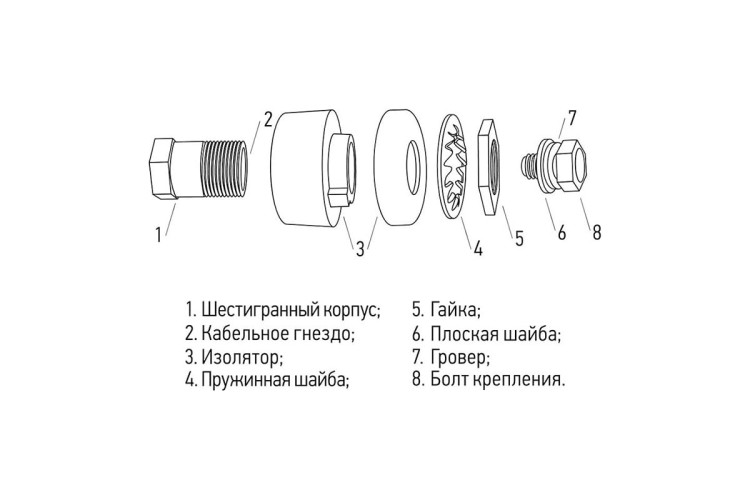 2
7
1
3
4
5
6
8

1. Шестигранный корпус;
2. Кабельное гнездо;
3. Изолятор;
4. Пружинная шайба;

5. Гайка;
6. Плоская шайба;
7. Гровер;
8. Болт крепления.