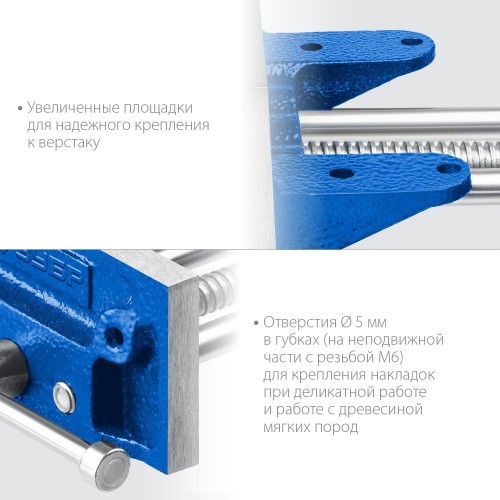 • Увеличенные площадки для надежного крепления к верстаку

ЗУБР

• Отверстия Ø 5 мм в губках (на неподвижной части с резьбой М6) для крепления накладок при деликатной работе и работе с древесиной мягких пород