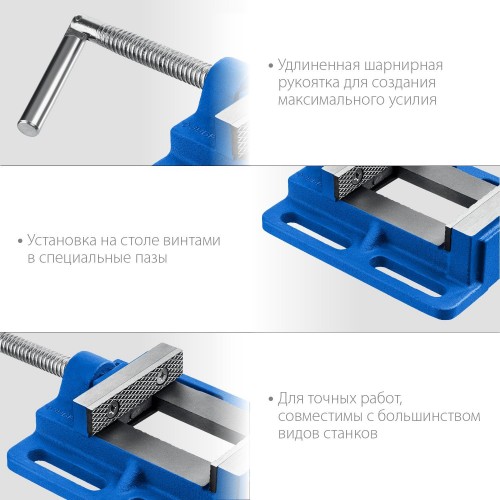 • Удлиненная шарнирная рукоятка для создания максимального усилия

• Установка на столе винтами в специальные пазы

• Для точных работ, совместимы с большинством видов станков