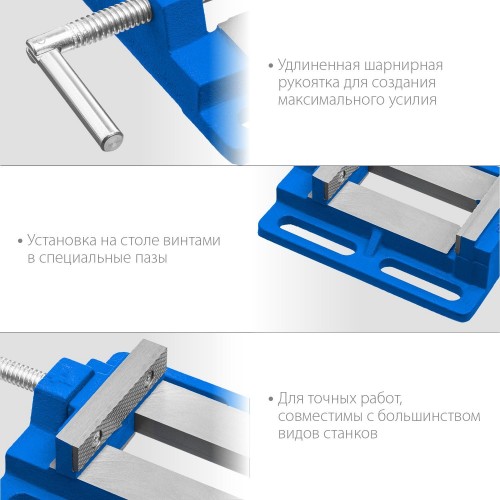 • Удлиненная шарнирная рукоятка для создания максимального усилия

• Установка на столе винтами в специальные пазы

• Для точных работ, совместимы с большинством видов станков