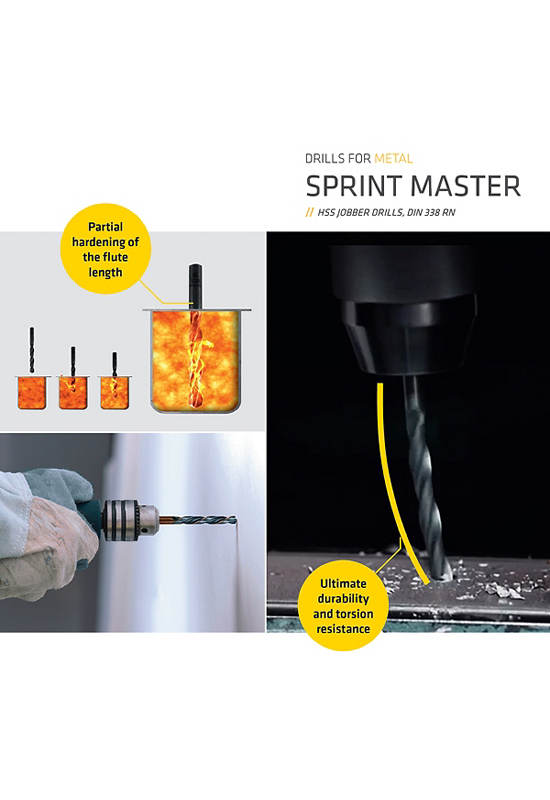 DRILLS FOR METAL

SPRINT MASTER

// HSS JOBBER DRILLS, DIN 338 RN

Partial hardening of the flute length

Ultimate durability and torsion resistance