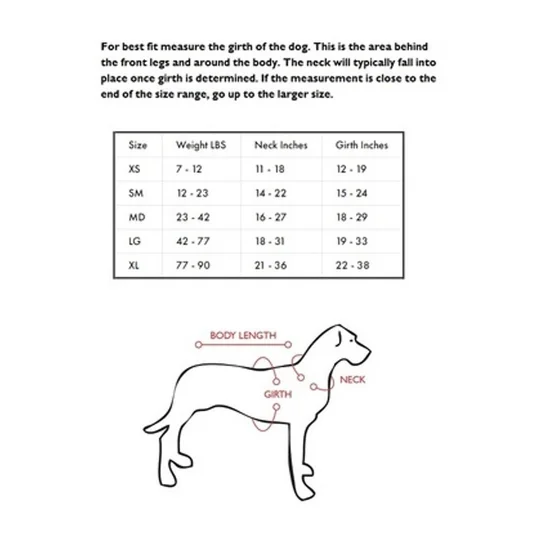 For best fit measure the girth of the dog. This is the area behind the front legs and around the body. The neck will typically fall into place once girth is determined. If the measurement is close to the end of the size range, go up to the larger size.

| Size | Weight LBS | Neck Inches | Girth Inches |
|---|---|---|---|
| XS | 7 - 12 | 11 - 18 | 12 - 19 |
| SM | 12 - 23 | 14 - 22 | 15 - 24 |
| MD | 23 - 42 | 16 - 27 | 18 - 29 |
| LG | 42 - 77 | 18 - 31 | 19 - 33 |
| XL | 77 - 90 | 21 - 36 | 22 - 38 |

BODY LENGTH
NECK
GIRTH