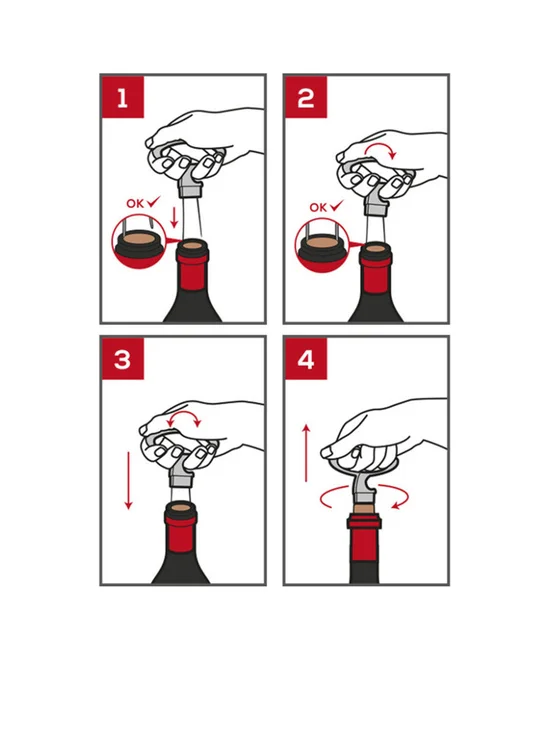 1

OK ✓

2

OK ✓

3

4