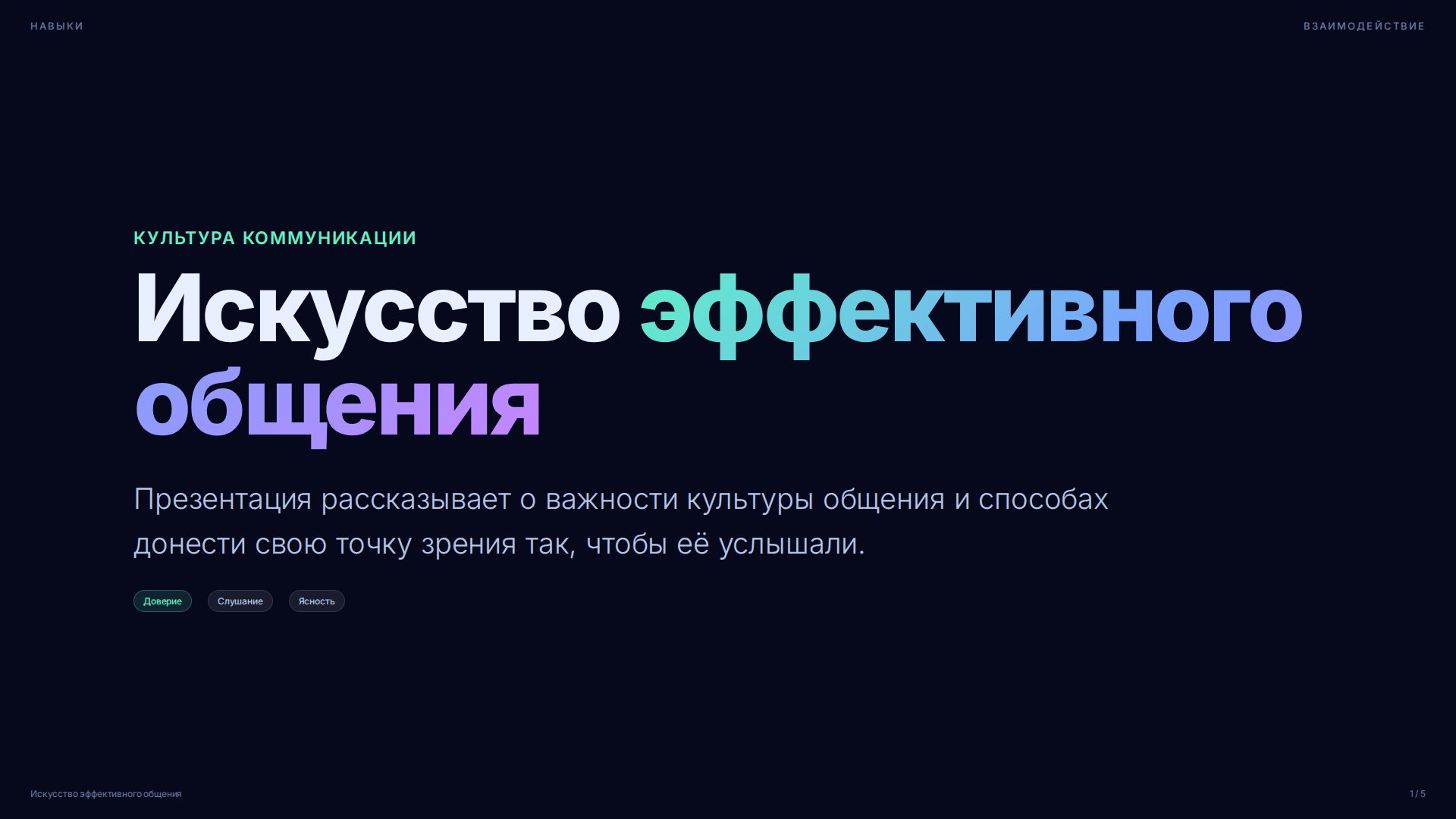 НАВЫКИ

ВЗАИМОДЕЙСТВИЕ

КУЛЬТУРА КОММУНИКАЦИИ

Искусство эффективного общения

Презентация рассказывает о важности культуры общения и способах донести свою точку зрения так, чтобы её услышали.

Доверие

Слушание

Ясность

Искусство эффективного общения

1 / 5