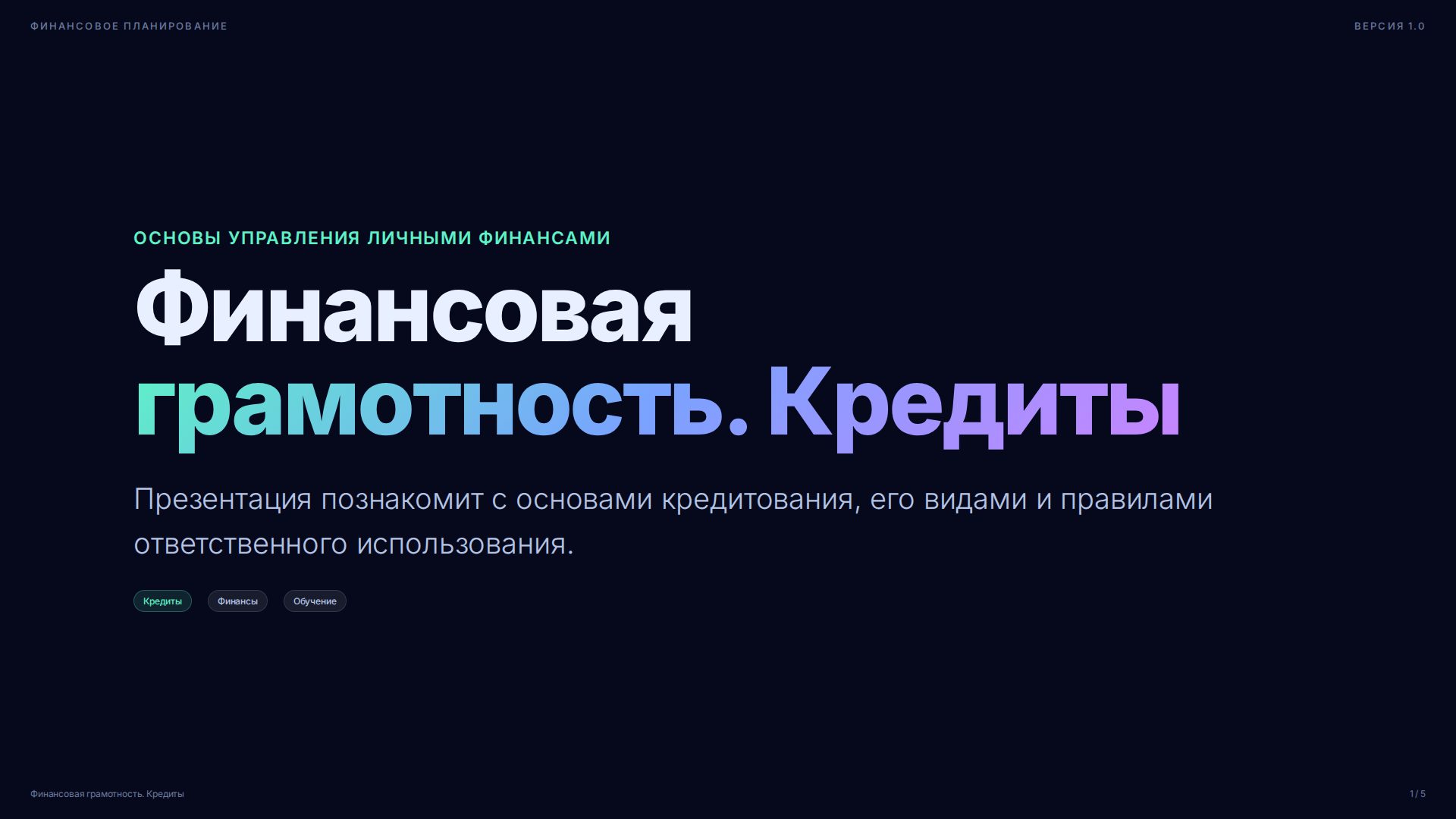 ФИНАНСОВОЕ ПЛАНИРОВАНИЕ

ВЕРСИЯ 1.0

ОСНОВЫ УПРАВЛЕНИЯ ЛИЧНЫМИ ФИНАНСАМИ

Финансовая грамотность. Кредиты

Презентация познакомит с основами кредитования, его видами и правилами ответственного использования.

Кредиты

Финансы

Обучение

Финансовая грамотность. Кредиты

1 / 5