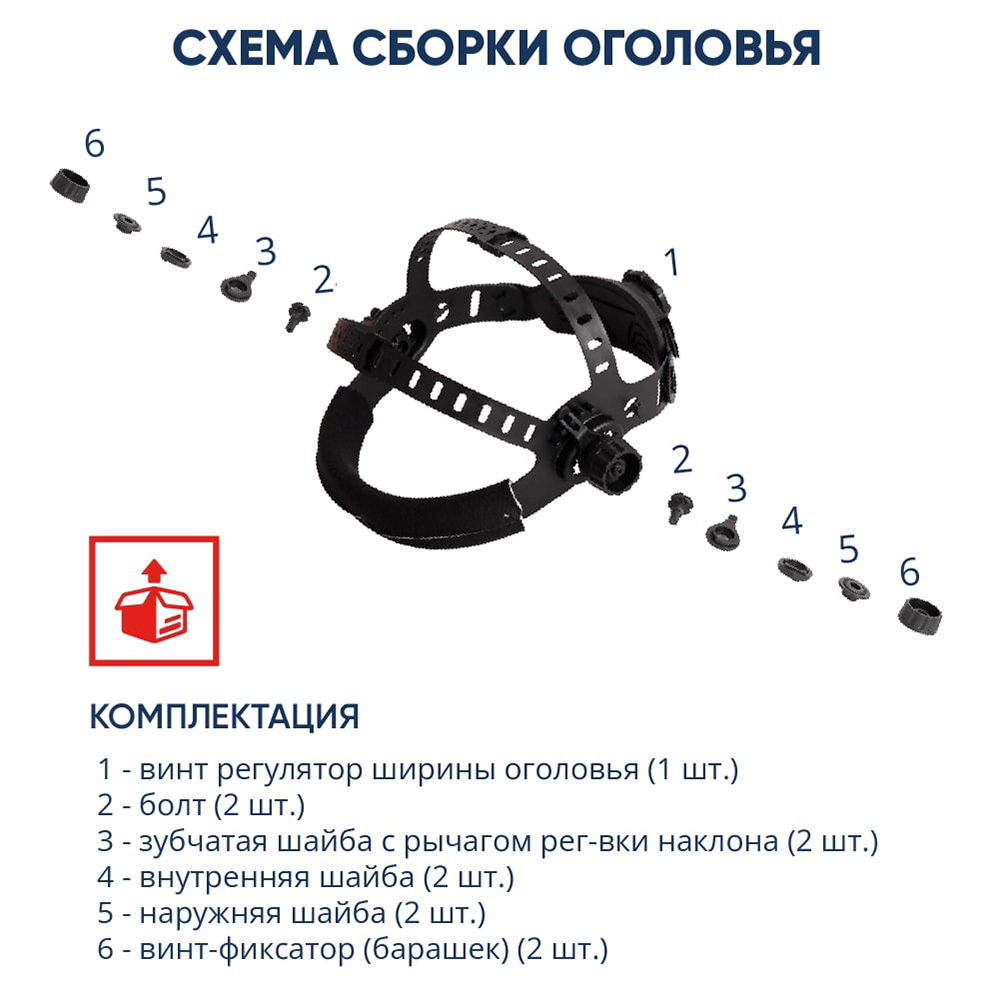 СХЕМА СБОРКИ ОГОЛОВЬЯ

6
5
4
3
2
1
2
3
4
5
6

КОМПЛЕКТАЦИЯ

1 - винт регулятор ширины оголовья (1 шт.)
2 - болт (2 шт.)
3 - зубчатая шайба с рычагом рег-вки наклона (2 шт.)
4 - внутренняя шайба (2 шт.)
5 - наружняя шайба (2 шт.)
6 - винт-фиксатор (барашек) (2 шт.)