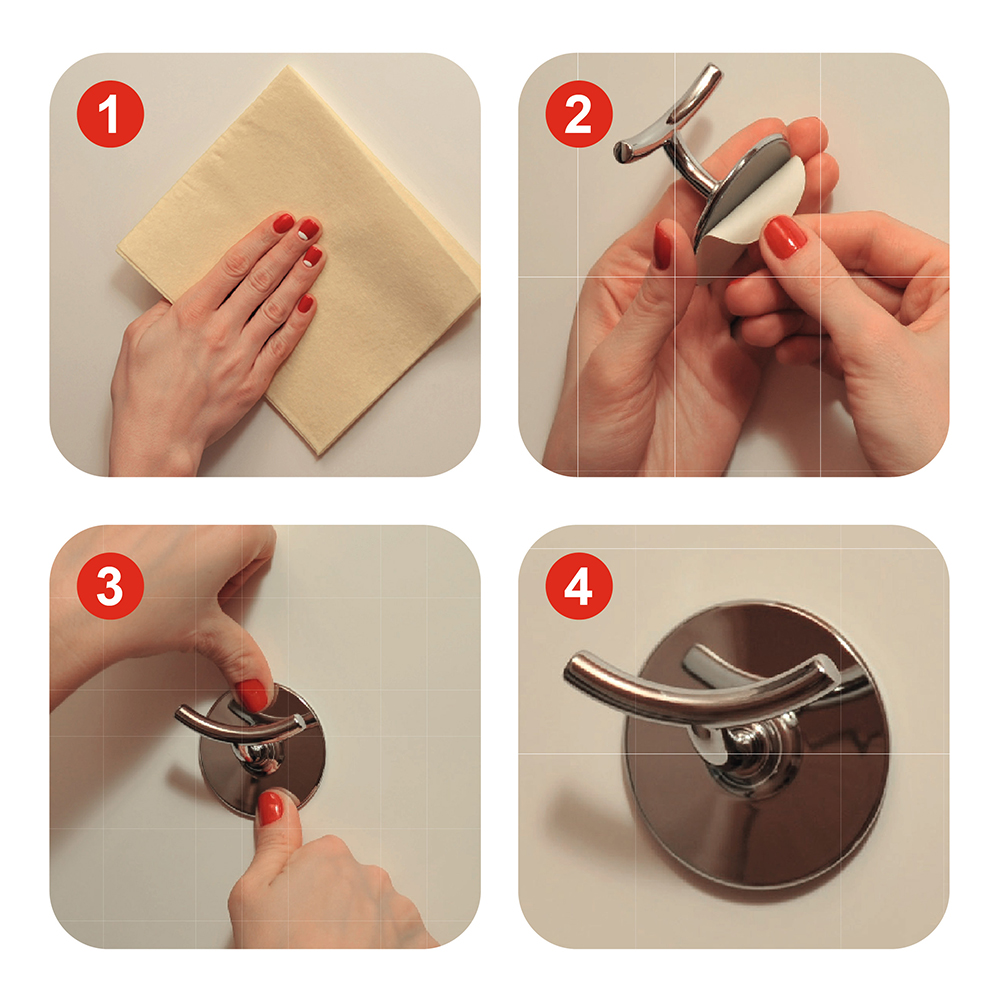 1

2

3

4