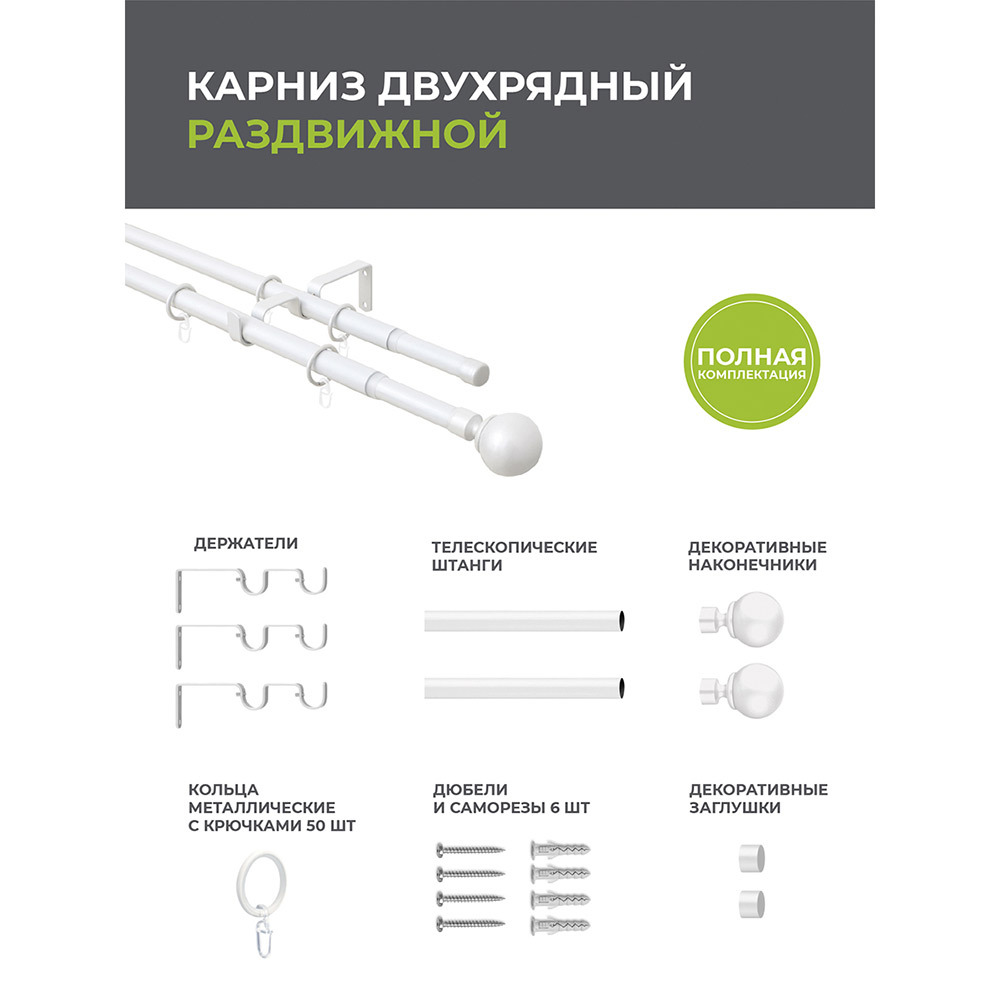 КАРНИЗ ДВУХРЯДНЫЙ
РАЗДВИЖНОЙ

ПОЛНАЯ
КОМПЛЕКТАЦИЯ

ДЕРЖАТЕЛИ

ТЕЛЕСКОПИЧЕСКИЕ
ШТАНГИ

ДЕКОРАТИВНЫЕ
НАКОНЕЧНИКИ

КОЛЬЦА
МЕТАЛЛИЧЕСКИЕ
С КРЮЧКАМИ 50 ШТ

ДЮБЕЛИ
И САМОРЕЗЫ 6 ШТ

ДЕКОРАТИВНЫЕ
ЗАГЛУШКИ