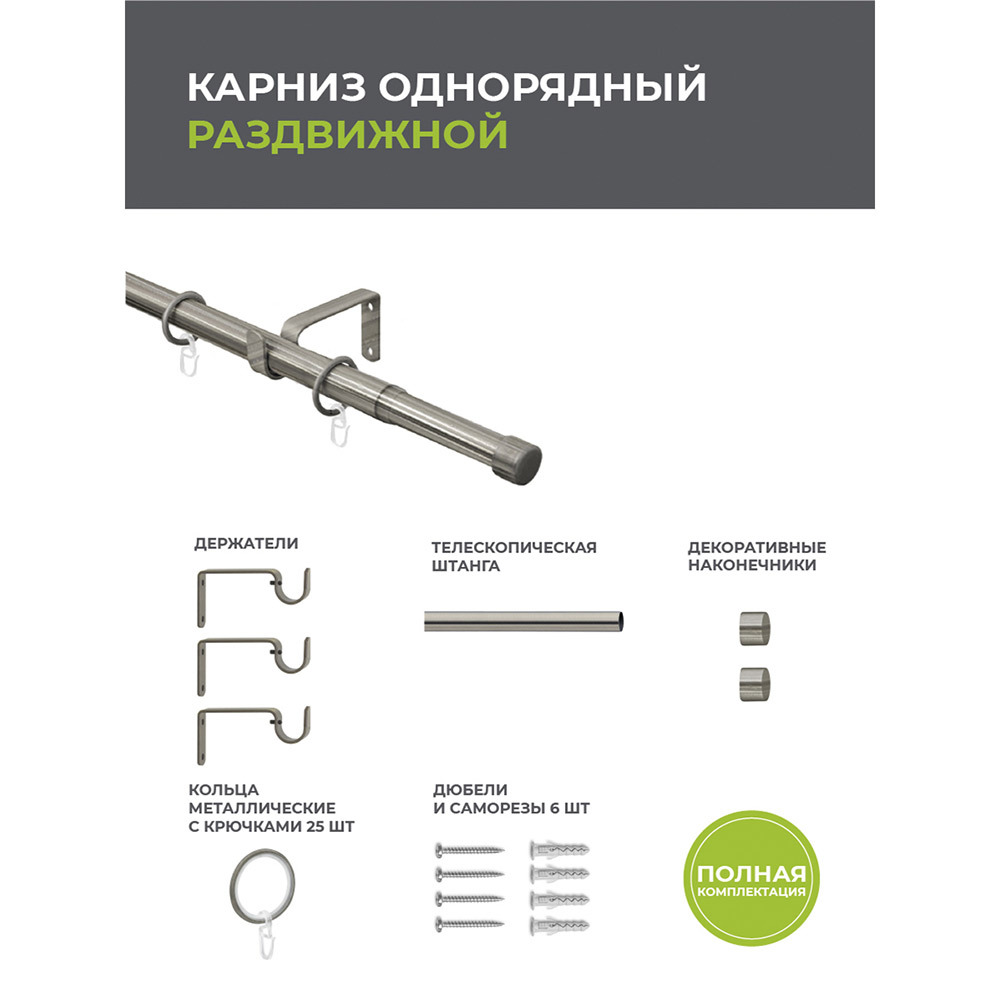 КАРНИЗ ОДНОРЯДНЫЙ
РАЗДВИЖНОЙ

ДЕРЖАТЕЛИ

ТЕЛЕСКОПИЧЕСКАЯ ШТАНГА

ДЕКОРАТИВНЫЕ НАКОНЕЧНИКИ

КОЛЬЦА МЕТАЛЛИЧЕСКИЕ С КРЮЧКАМИ 25 ШТ

ДЮБЕЛИ И САМОРЕЗЫ 6 ШТ

ПОЛНАЯ КОМПЛЕКТАЦИЯ