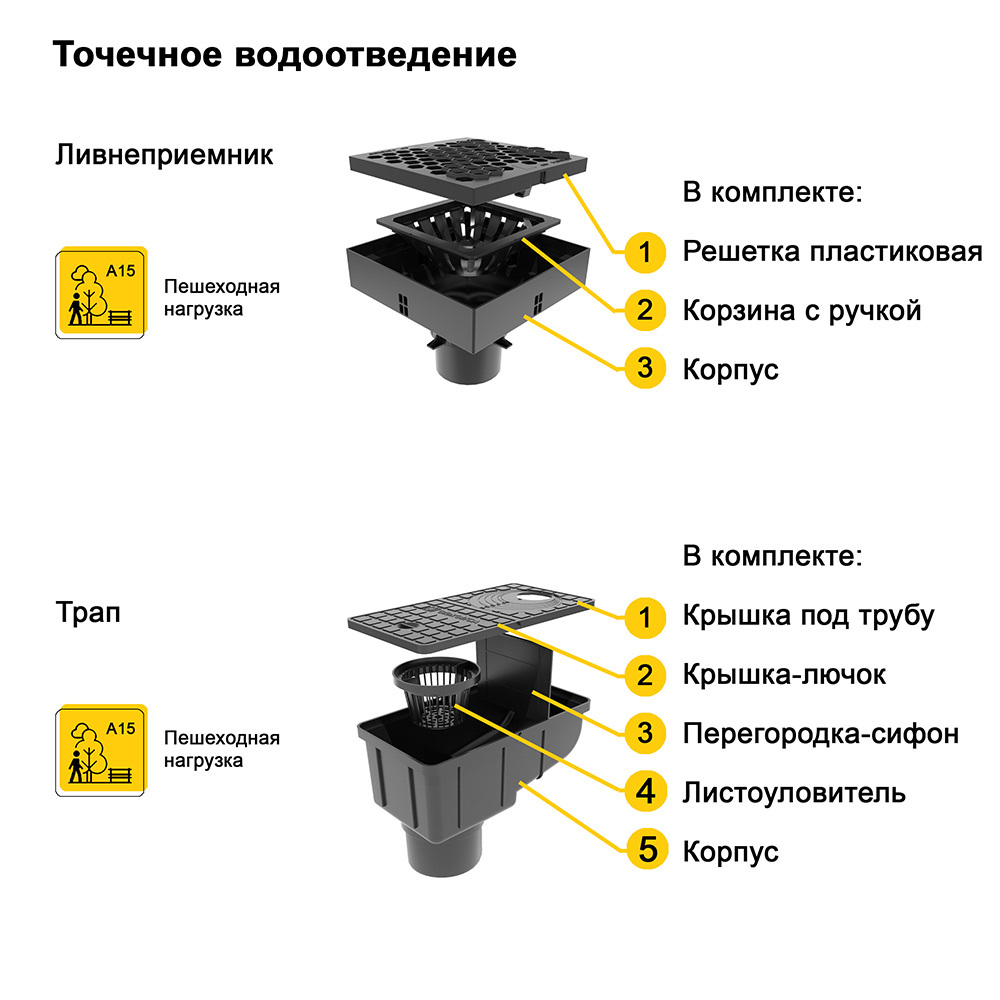 Точечное водоотведение

Ливнеприемник

A15

Пешеходная нагрузка

В комплекте:

1 Решетка пластиковая

2 Корзина с ручкой

3 Корпус

Трап

A15

Пешеходная нагрузка

В комплекте:

1 Крышка под трубу

2 Крышка-лючок

3 Перегородка-сифон

4 Листоуловитель

5 Корпус