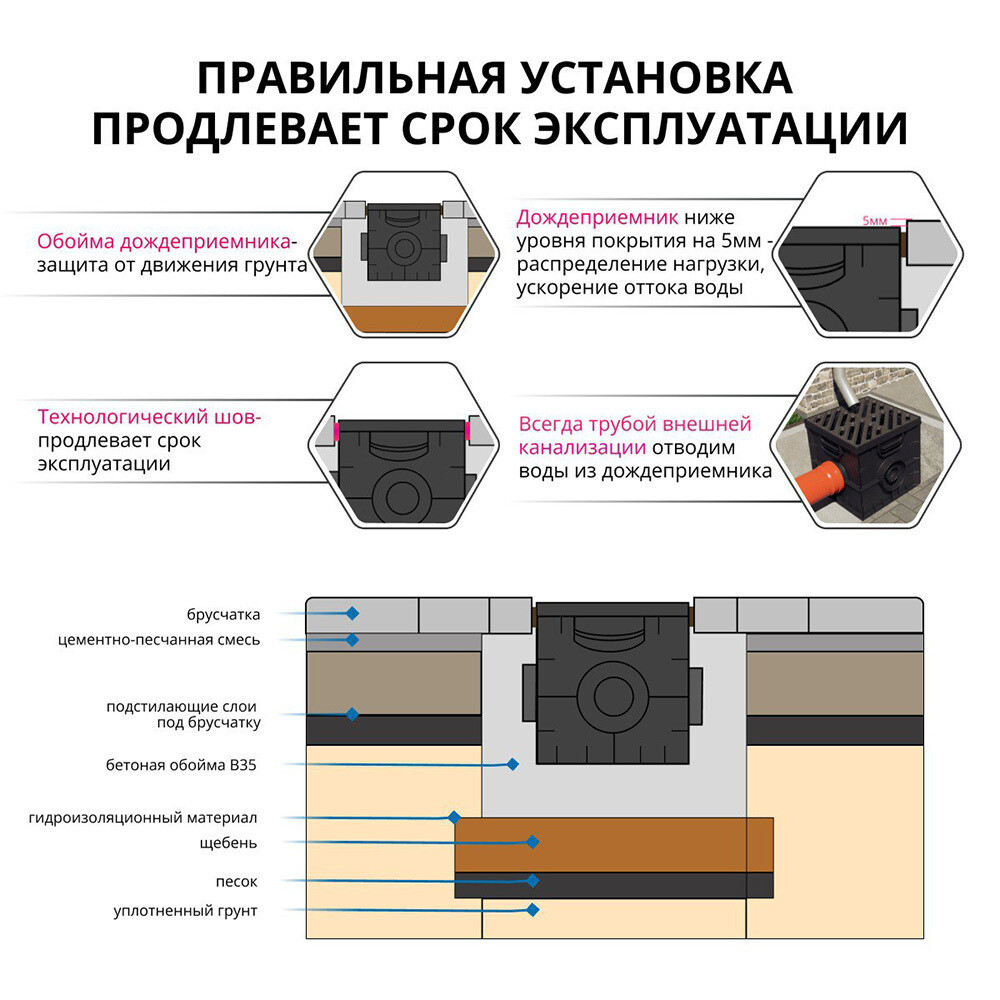 ПРАВИЛЬНАЯ УСТАНОВКА ПРОДЛЕВАЕТ СРОК ЭКСПЛУАТАЦИИ

Обойма дождеприемника- защита от движения грунта

Дождеприемник ниже уровня покрытия на 5мм - распределение нагрузки, ускорение оттока воды

5мм

Технологический шов- продлевает срок эксплуатации

Всегда трубой внешней канализации отводим воды из дождеприемника

брусчатка
цементно-песчанная смесь
подстилающие слои под брусчатку
бетоная обойма В35
гидроизоляционный материал
щебень
песок
уплотненный грунт