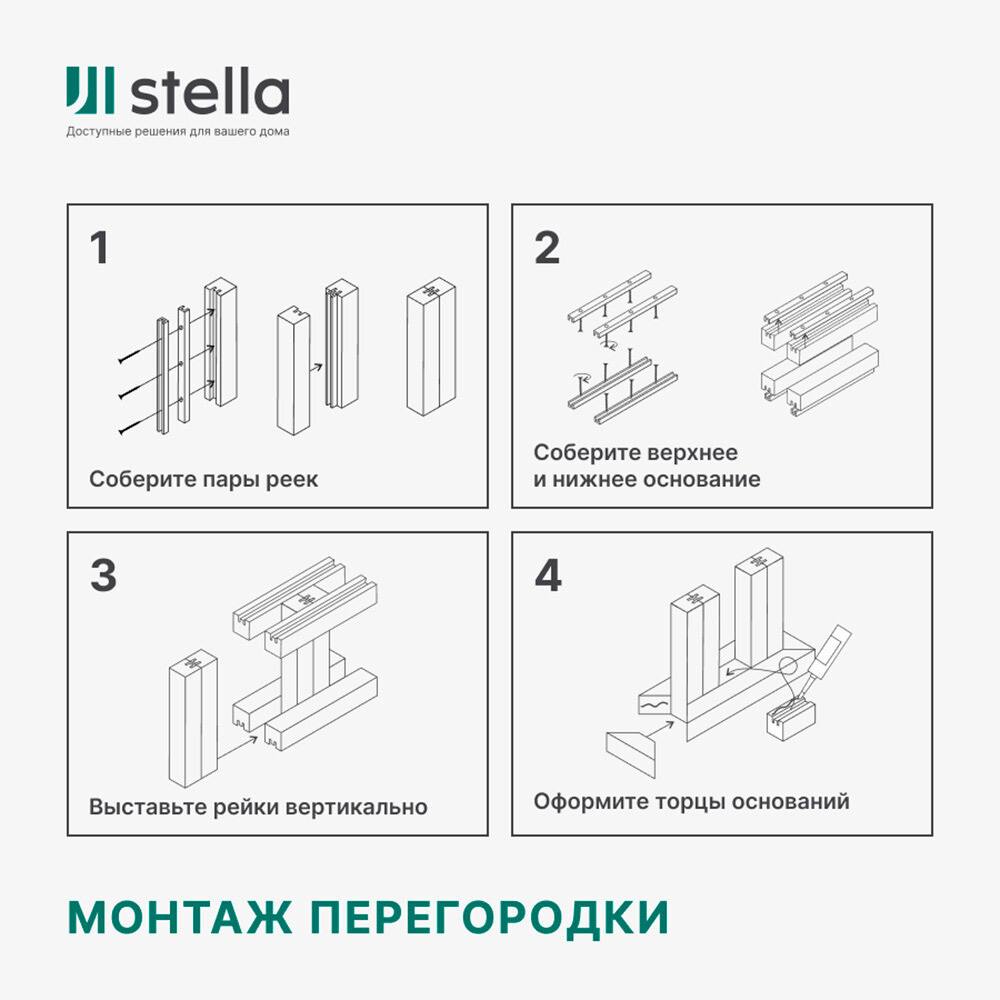 stella
Доступные решения для вашего дома

1
Соберите пары реек

2
Соберите верхнее и нижнее основание

3
Выставьте рейки вертикально

4
Оформите торцы оснований

МОНТАЖ ПЕРЕГОРОДКИ