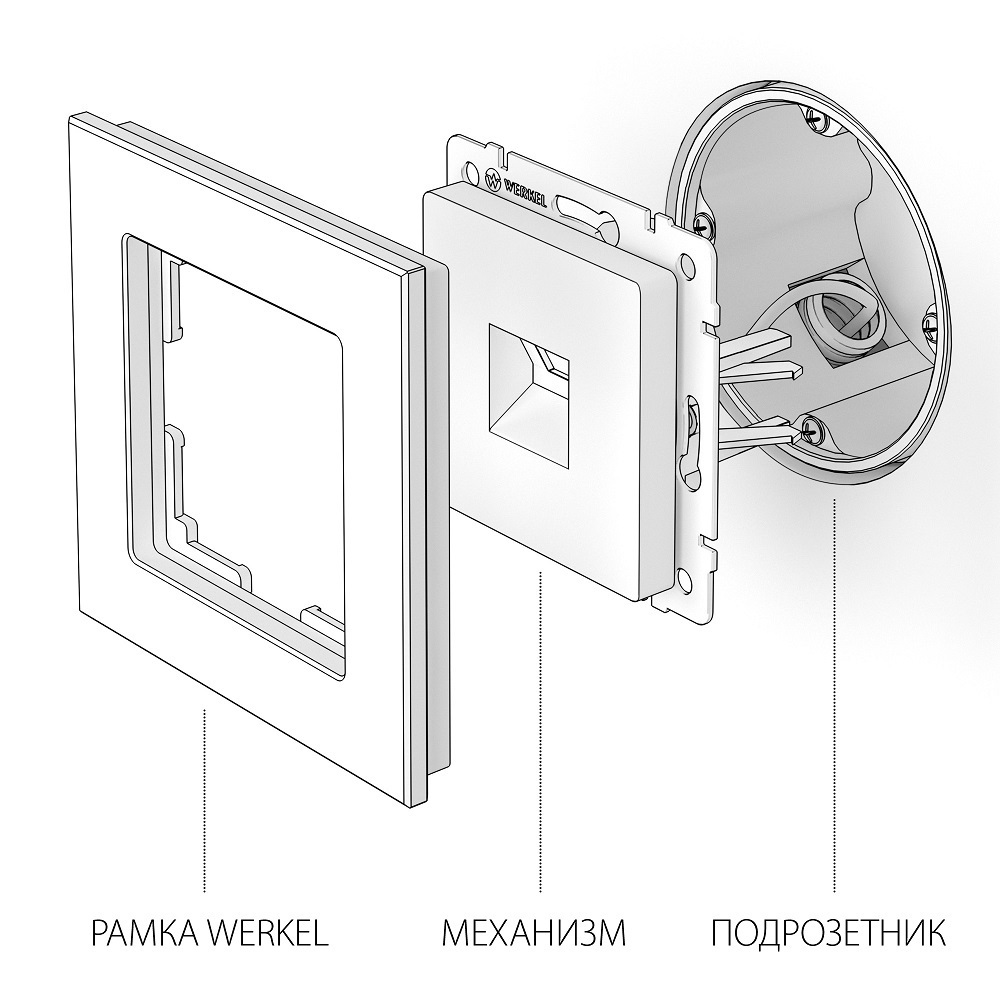 WERKEL

РАМКА WERKEL

МЕХАНИЗМ

ПОДРОЗЕТНИК