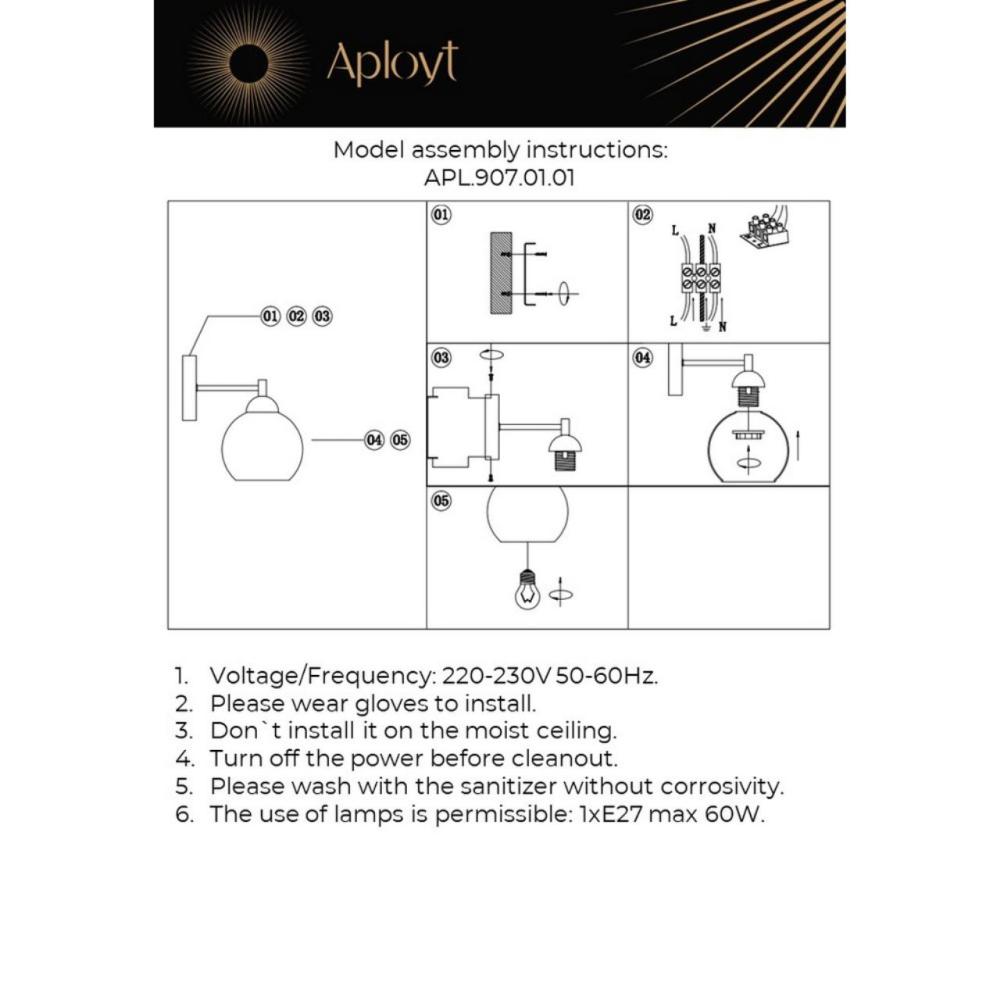 Aployt

Model assembly instructions:
APL.907.01.01

01 02 03

04 05

01

02

L N

L N

03

04

05

1. Voltage/Frequency: 220-230V 50-60Hz.
2. Please wear gloves to install.
3. Don`t install it on the moist ceiling.
4. Turn off the power before cleanout.
5. Please wash with the sanitizer without corrosivity.
6. The use of lamps is permissible: 1xE27 max 60W.