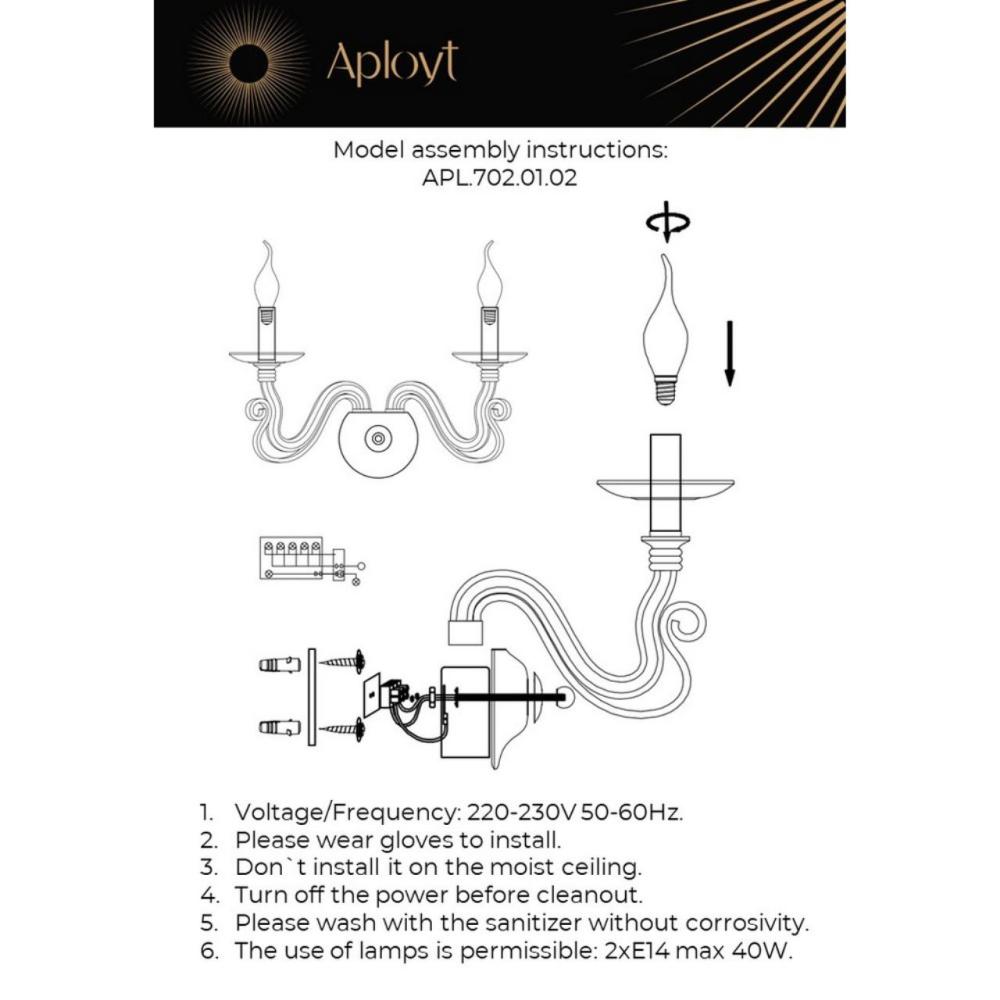 Aployt

Model assembly instructions:
APL.702.01.02

1. Voltage/Frequency: 220-230V 50-60Hz.
2. Please wear gloves to install.
3. Don`t install it on the moist ceiling.
4. Turn off the power before cleanout.
5. Please wash with the sanitizer without corrosivity.
6. The use of lamps is permissible: 2xE14 max 40W.