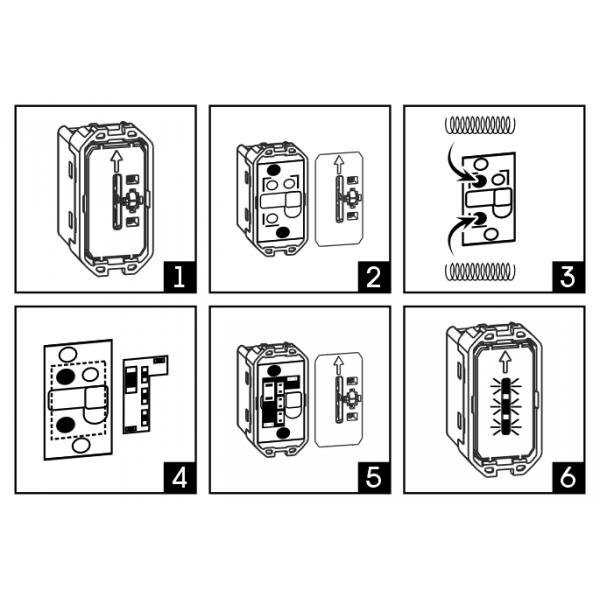 1

2

3

4

5

6