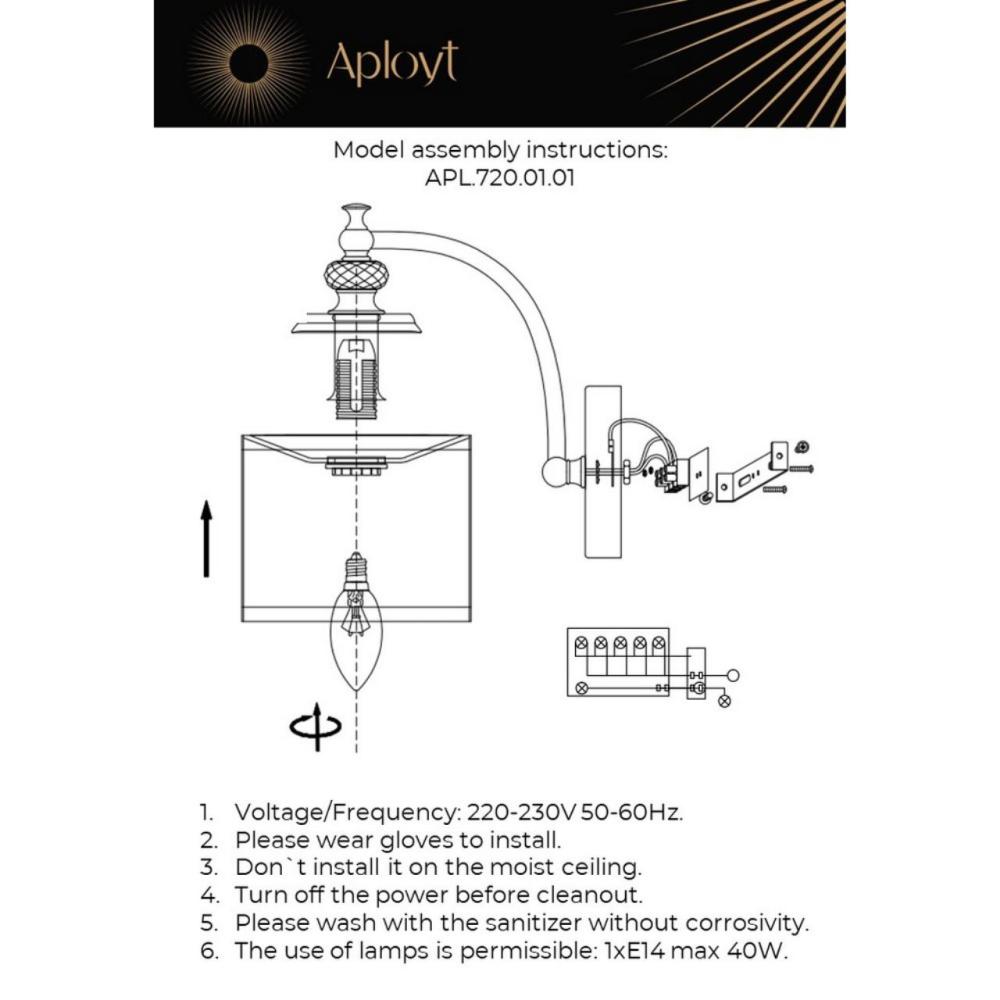 Aployt

Model assembly instructions:
APL.720.01.01

1. Voltage/Frequency: 220-230V 50-60Hz.
2. Please wear gloves to install.
3. Don`t install it on the moist ceiling.
4. Turn off the power before cleanout.
5. Please wash with the sanitizer without corrosivity.
6. The use of lamps is permissible: 1xE14 max 40W.