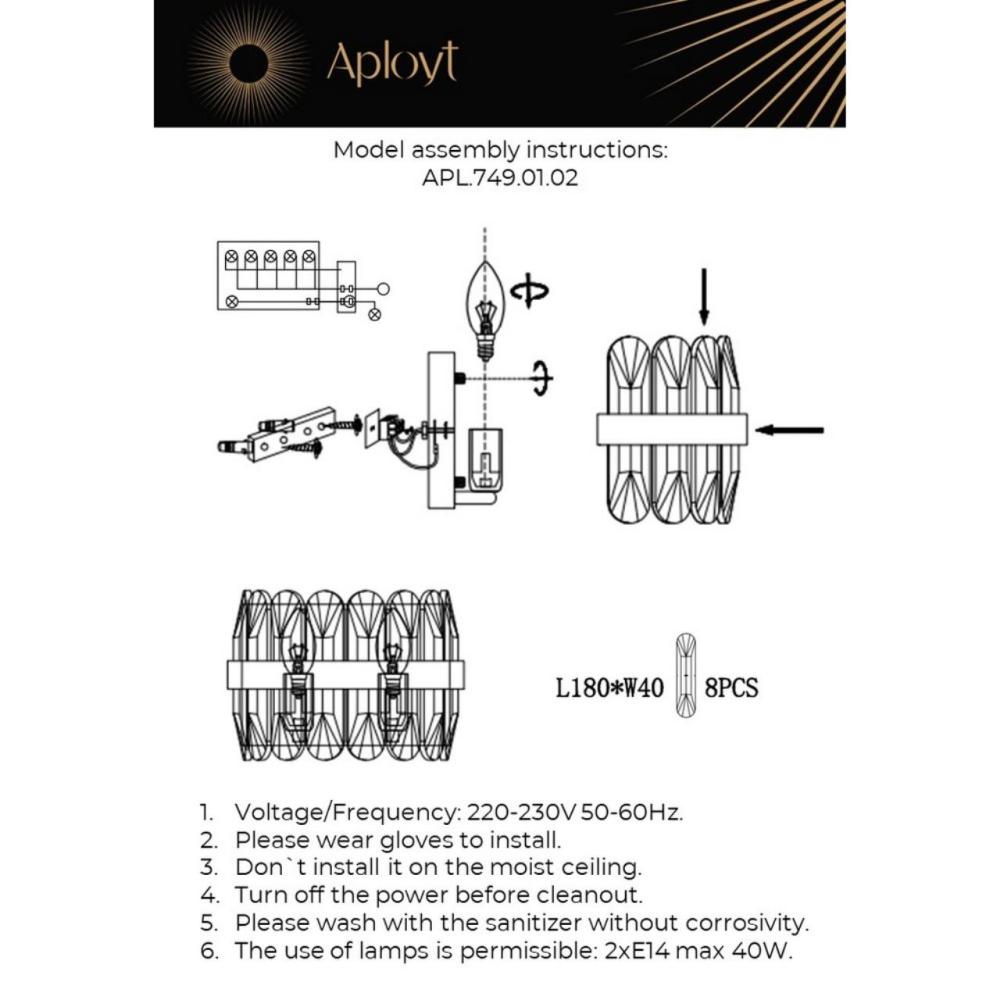 Aployt

Model assembly instructions:
APL.749.01.02

L180*W40 8PCS

1. Voltage/Frequency: 220-230V 50-60Hz.
2. Please wear gloves to install.
3. Don`t install it on the moist ceiling.
4. Turn off the power before cleanout.
5. Please wash with the sanitizer without corrosivity.
6. The use of lamps is permissible: 2xE14 max 40W.